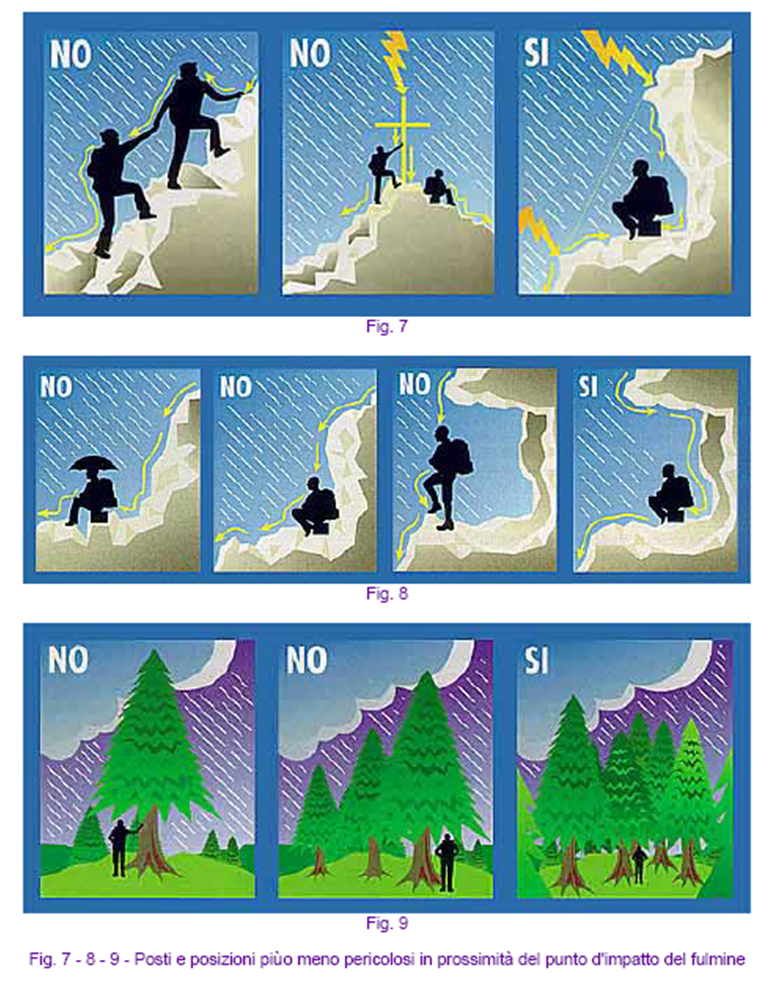 NO

NO

SI

Fig. 7

NO

NO

NO

SI

Fig. 8

NO

NO

SI

Fig. 9

Fig. 7 - 8 - 9 - Posti e posizioni piùo meno pericolosi in prossimità del punto d'impatto del fulmine